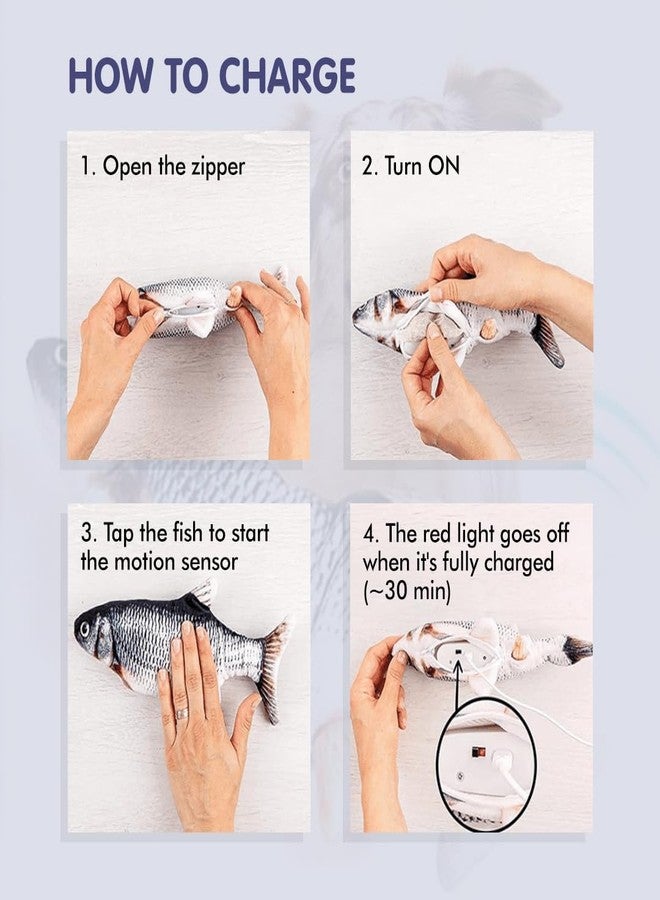 HOW TO CHARGE

1. Open the zipper

2. Turn ON

3. Tap the fish to start the motion sensor

4. The red light goes off when it's fully charged (~30 min)